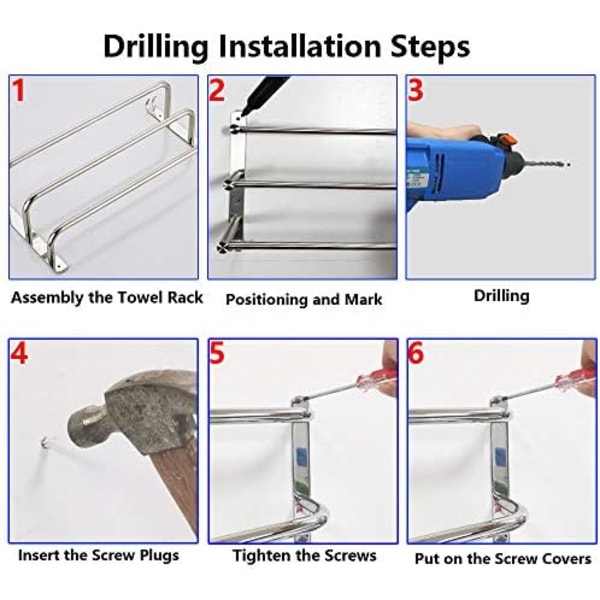 Drilling Installation Steps

1

Assembly the Towel Rack

2

Positioning and Mark

3

Drilling

4

Insert the Screw Plugs

5

Tighten the Screws

6

Put on the Screw Covers