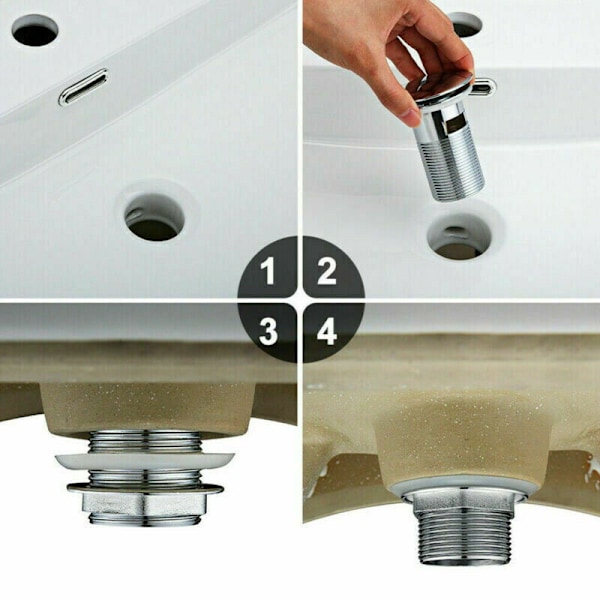 1 2
3 4