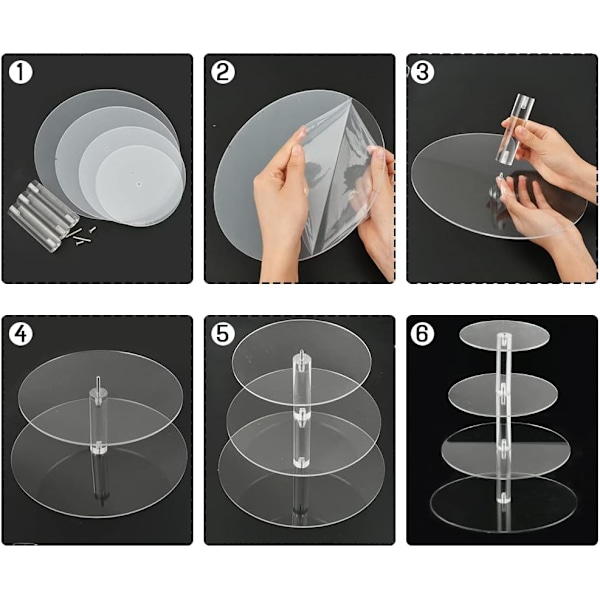 1

2

3

4

5

6