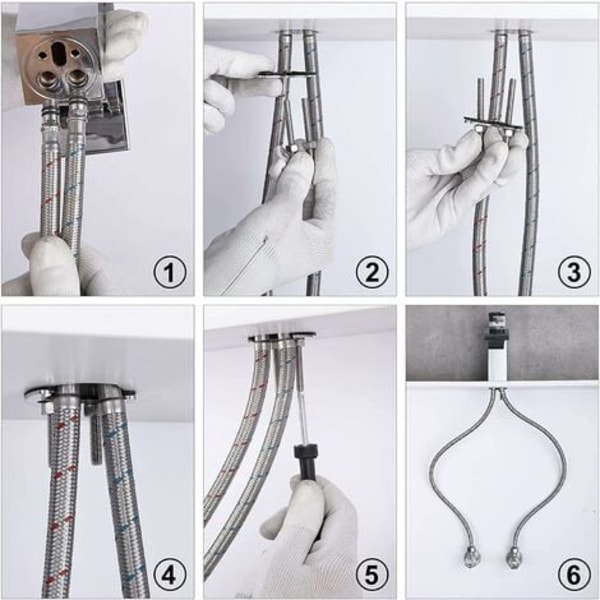 1
2
3
4
5
6