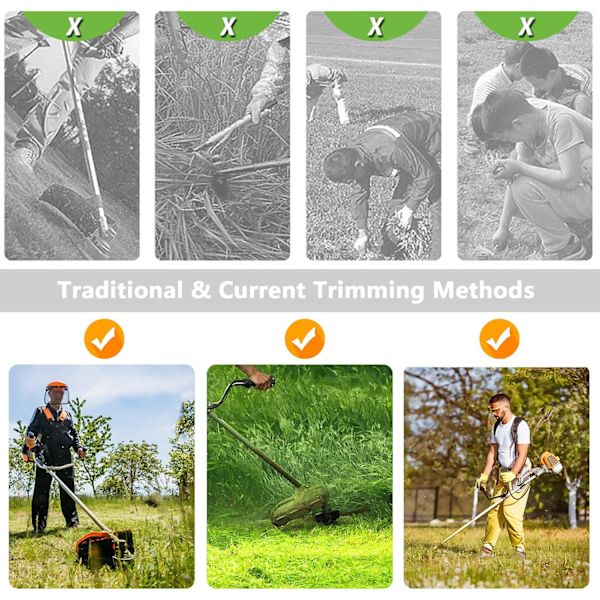 X X X X

Traditional & Current Trimming Methods