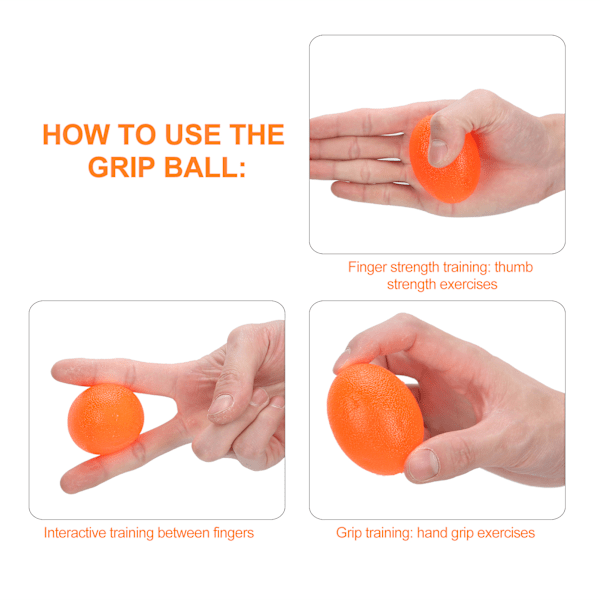 HOW TO USE THE GRIP BALL:

Finger strength training: thumb strength exercises

Interactive training between fingers

Grip training: hand grip exercises