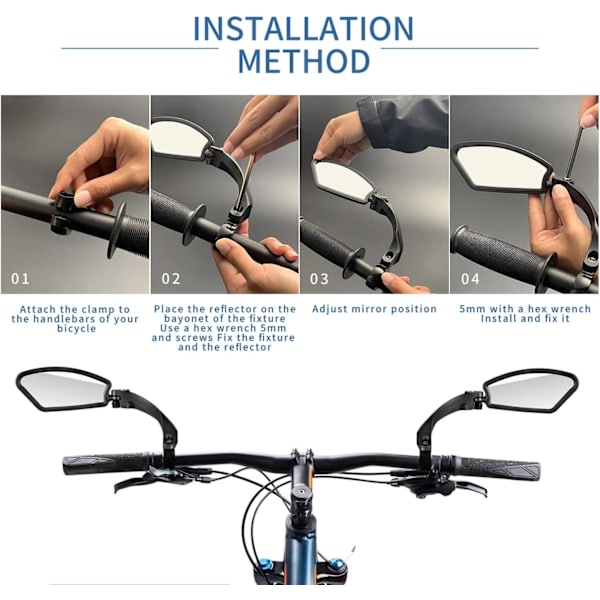 INSTALLATION METHOD

01

Attach the clamp to the handlebars of your bicycle

02

Place the reflector on the bayonet of the fixture Use a hex wrench 5mm and screws Fix the fixture and the reflector

03

Adjust mirror position

04

5mm with a hex wrench Install and fix it