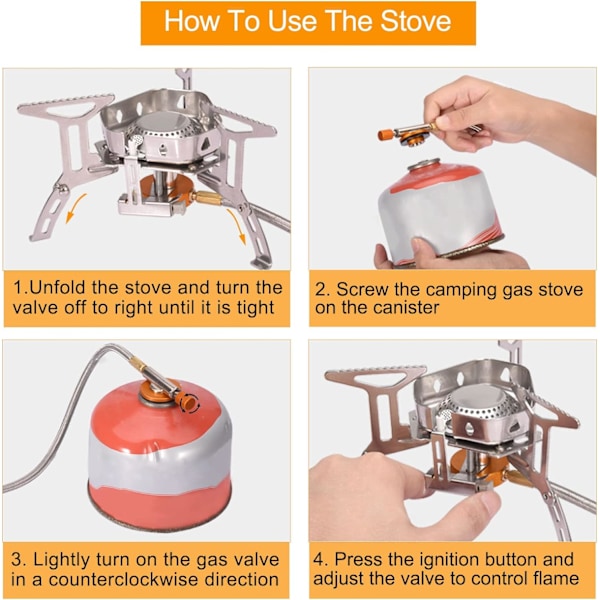 How To Use The Stove

1.Unfold the stove and turn the valve off to right until it is tight

2. Screw the camping gas stove on the canister

3. Lightly turn on the gas valve in a counterclockwise direction

4. Press the ignition button and adjust the valve to control flame