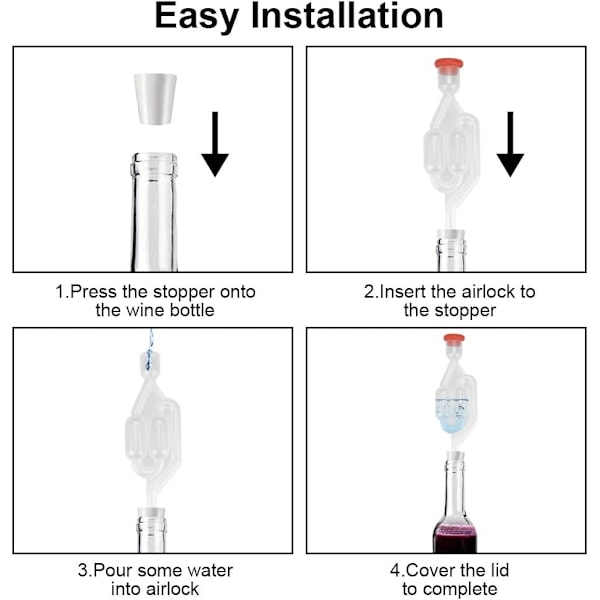 Easy Installation

1.Press the stopper onto the wine bottle

2.Insert the airlock to the stopper

3.Pour some water into airlock

4.Cover the lid to complete