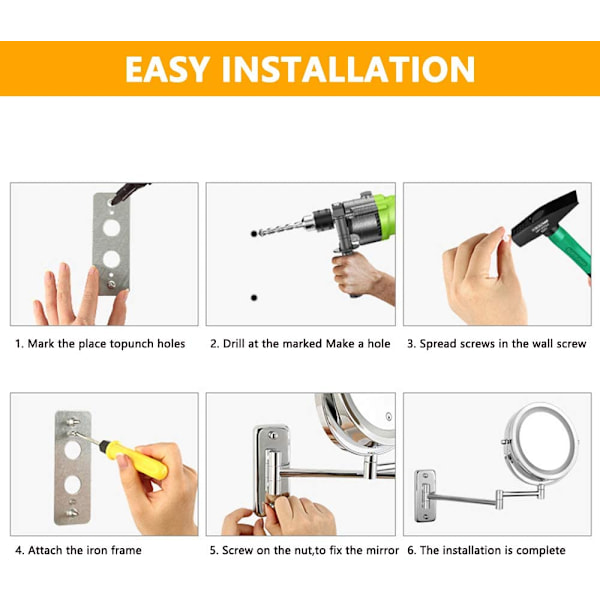 EASY INSTALLATION

1. Mark the place topunch holes

2. Drill at the marked Make a hole

3. Spread screws in the wall screw

4. Attach the iron frame

5. Screw on the nut,to fix the mirror

6. The installation is complete