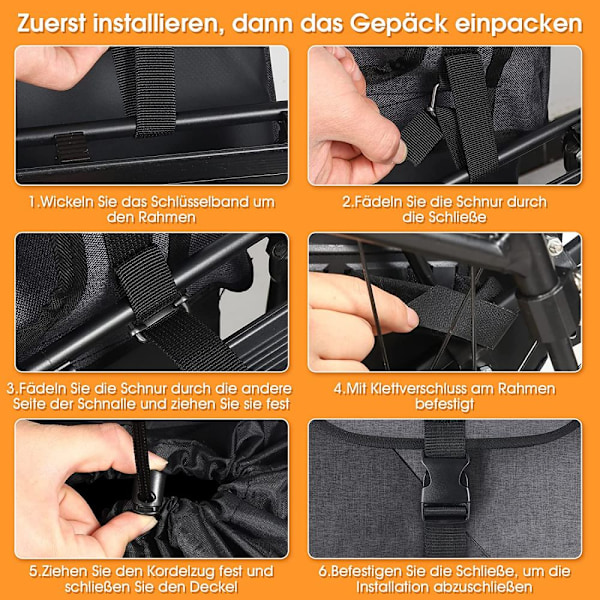 Zuerst installieren, dann das Gepäck einpacken

1.Wickeln Sie das Schlüsselband um den Rahmen

2.Fädeln Sie die Schnur durch die Schließe

3.Fädeln Sie die Schnur durch die andere Seite der Schnalle und ziehen Sie sie fest

4.Mit Klettverschluss am Rahmen befestigt

5.Ziehen Sie den Kordelzug fest und schließen Sie den Deckel

6.Befestigen Sie die Schließe, um die Installation abzuschließen