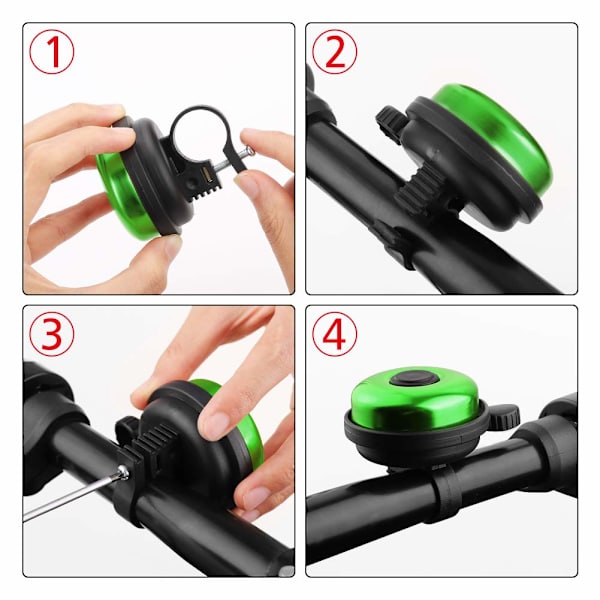 ①

②

③

④