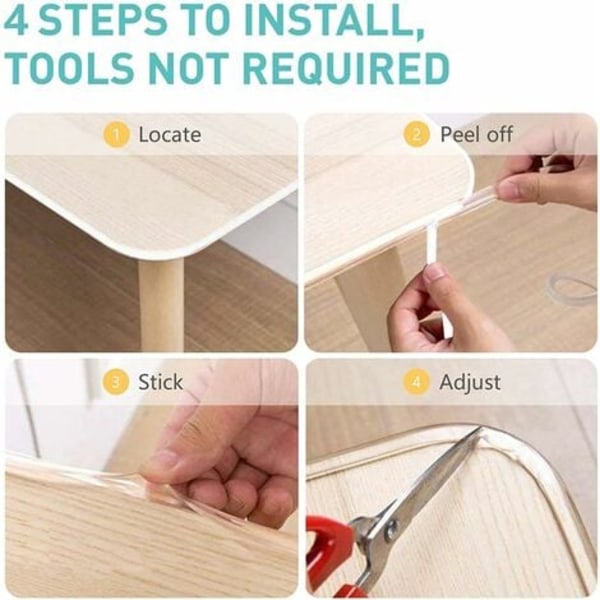 4 STEPS TO INSTALL, TOOLS NOT REQUIRED

1 Locate

2 Peel off

3 Stick

4 Adjust