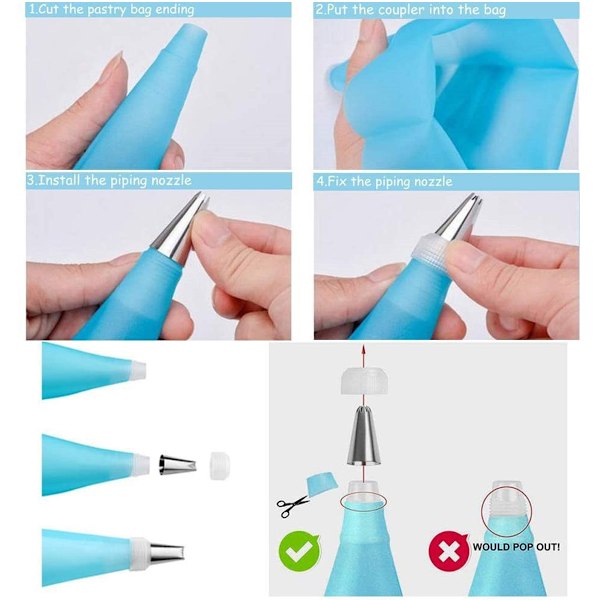 1.Cut the pastry bag ending

2.Put the coupler into the bag

3.Install the piping nozzle

4.Fix the piping nozzle

WOULD POP OUT!