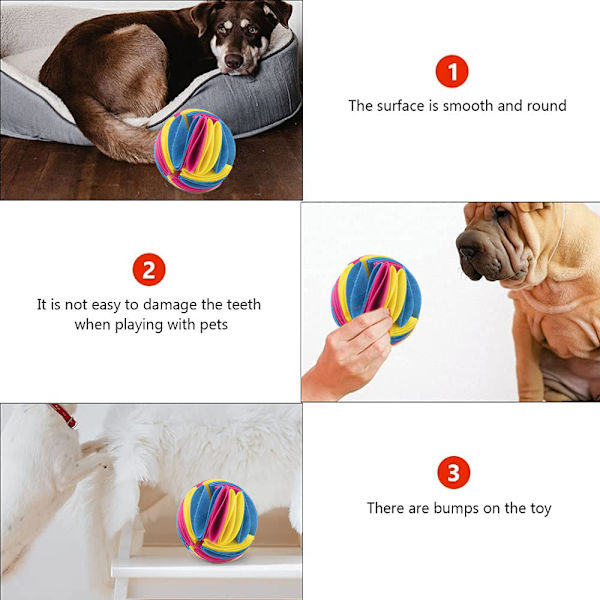 1
The surface is smooth and round

2
It is not easy to damage the teeth when playing with pets

3
There are bumps on the toy