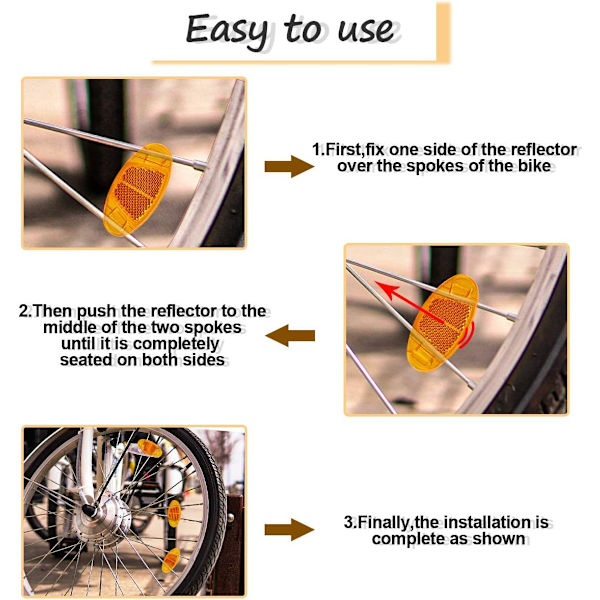 Easy to use

1.First,fix one side of the reflector over the spokes of the bike

2.Then push the reflector to the middle of the two spokes until it is completely seated on both sides

3.Finally,the installation is complete as shown