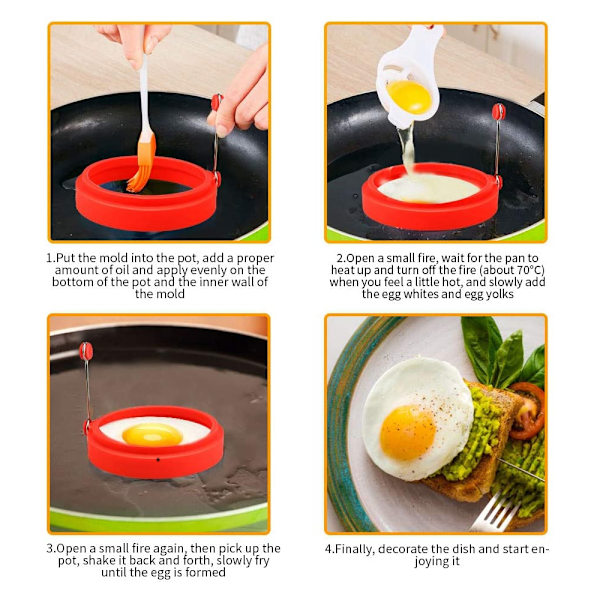 1.Put the mold into the pot, add a proper amount of oil and apply evenly on the bottom of the pot and the inner wall of the mold

2.Open a small fire, wait for the pan to heat up and turn off the fire (about 70°C) when you feel a little hot, and slowly add the egg whites and egg yolks

3.Open a small fire again, then pick up the pot, shake it back and forth, slowly fry until the egg is formed

4.Finally, decorate the dish and start enjoying it