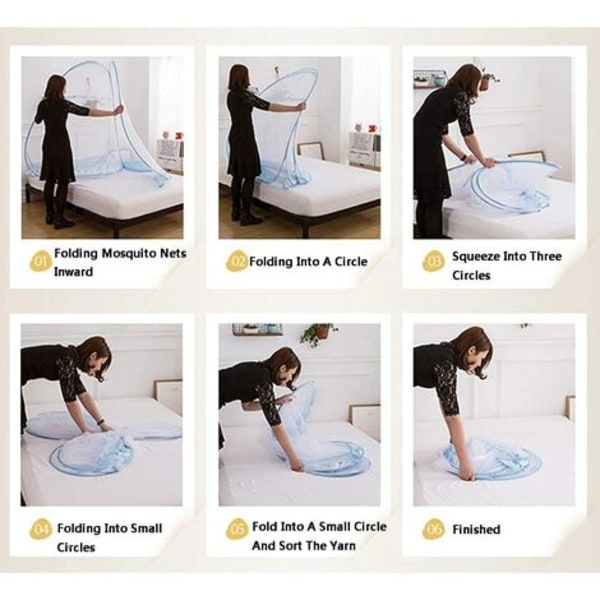 01 Folding Mosquito Nets Inward

02 Folding Into A Circle

03 Squeeze Into Three Circles

04 Folding Into Small Circles

05 Fold Into A Small Circle And Sort The Yarn

06 Finished