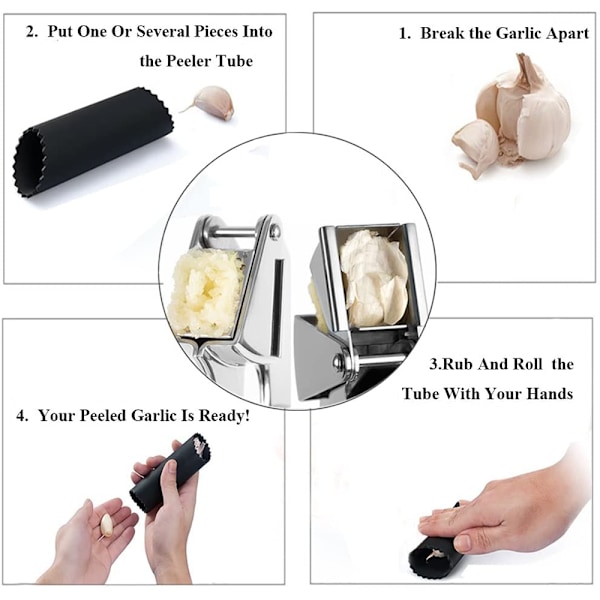 2. Put One Or Several Pieces Into the Peeler Tube

1. Break the Garlic Apart

3.Rub And Roll the Tube With Your Hands

4. Your Peeled Garlic Is Ready!