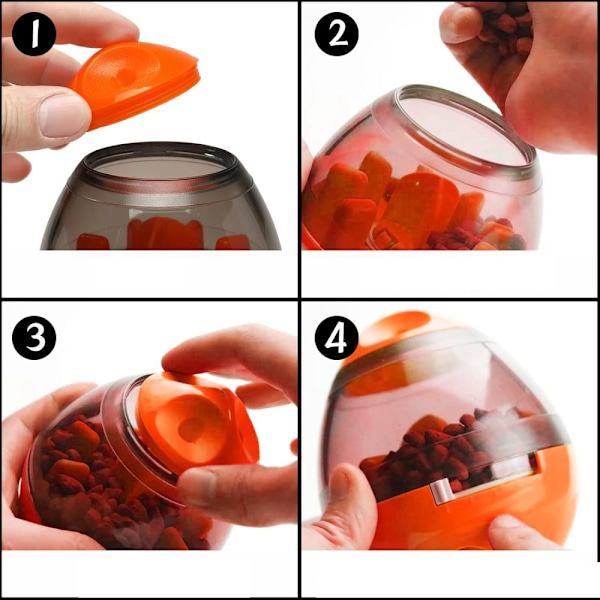 1

2

3

4