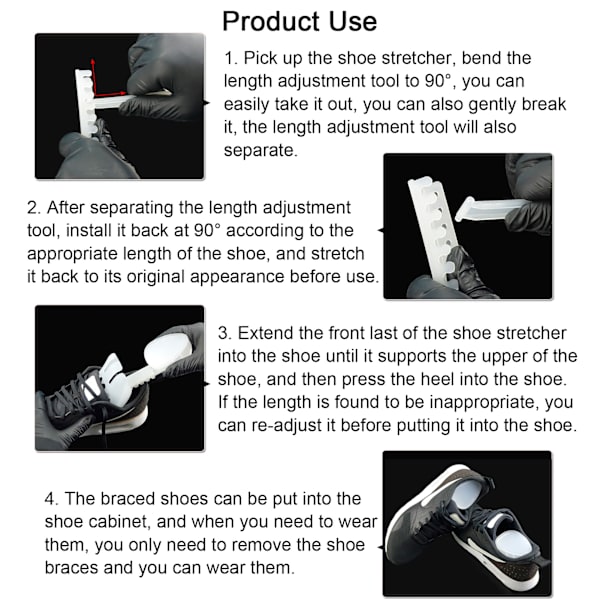 Product Use

1. Pick up the shoe stretcher, bend the length adjustment tool to 90°, you can easily take it out, you can also gently break it, the length adjustment tool will also separate.

2. After separating the length adjustment tool, install it back at 90° according to the appropriate length of the shoe, and stretch it back to its original appearance before use.

3. Extend the front last of the shoe stretcher into the shoe until it supports the upper of the shoe, and then press the heel into the shoe. If the length is found to be inappropriate, you can re-adjust it before putting it into the shoe.

4. The braced shoes can be put into the shoe cabinet, and when you need to wear them, you only need to remove the shoe braces and you can wear them.