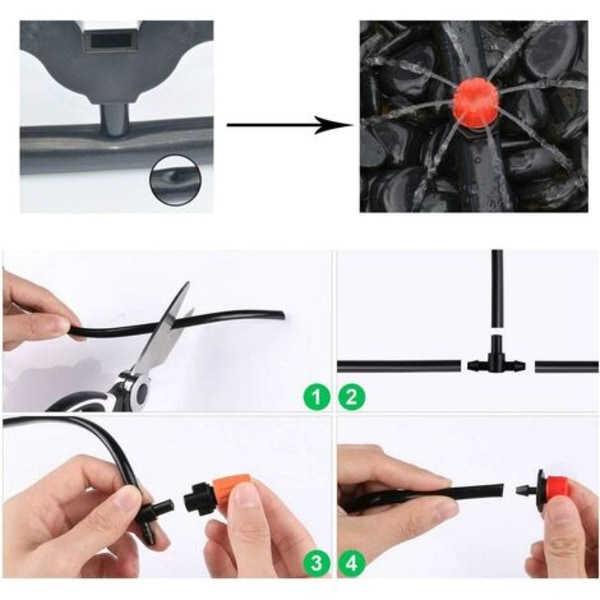 1 2

3 4