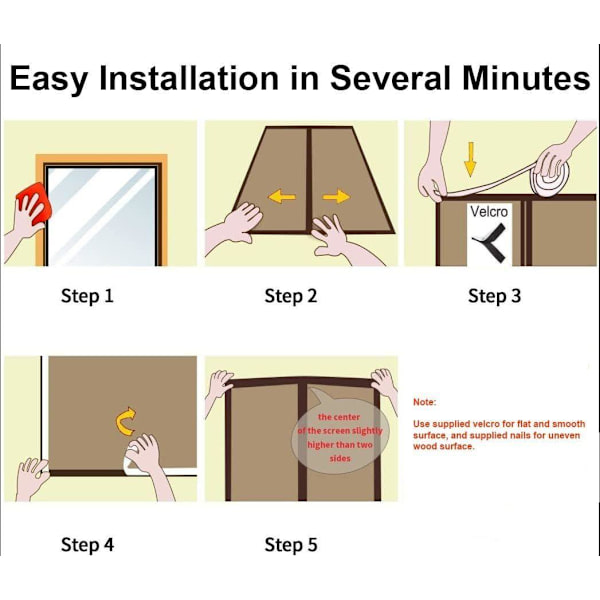 Easy Installation in Several Minutes

Step 1

Step 2

Velcro

Step 3

Step 4

the center of the screen slightly higher than two sides

Step 5

Note:

Use supplied velcro for flat and smooth surface, and supplied nails for uneven wood surface.