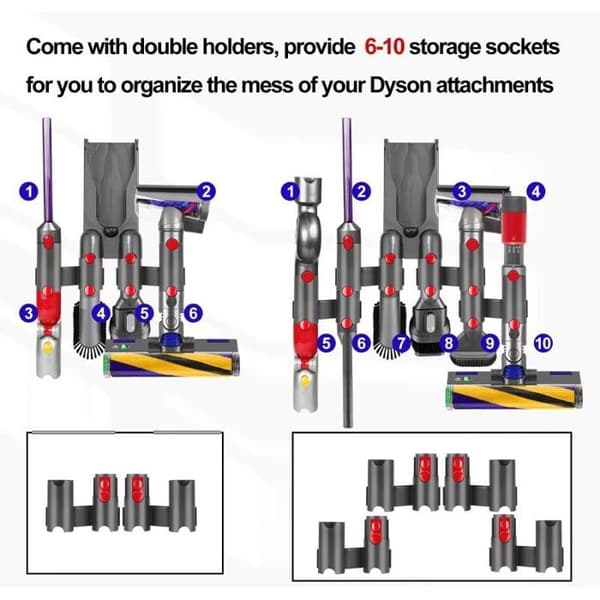 Come with double holders, provide 6-10 storage sockets for you to organize the mess of your Dyson attachments

1
2
3
4
5
6

1
2
3
4
5
6
7
8
9
10