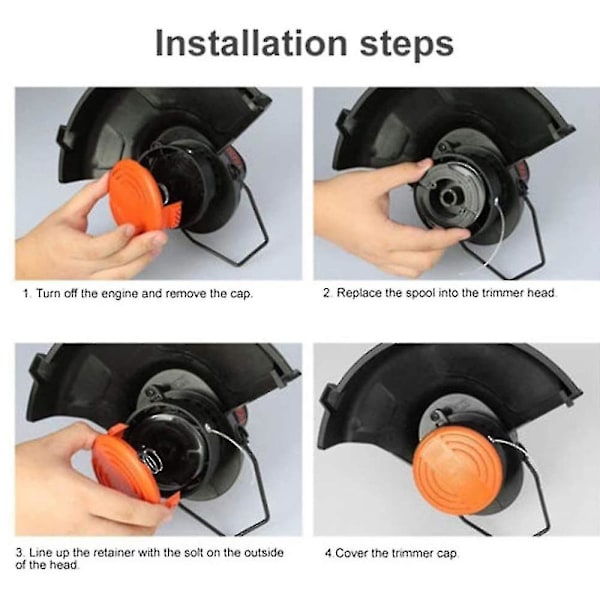 Installation steps

1. Turn off the engine and remove the cap.

2. Replace the spool into the trimmer head.

3. Line up the retainer with the solt on the outside of the head.

4.Cover the trimmer cap.