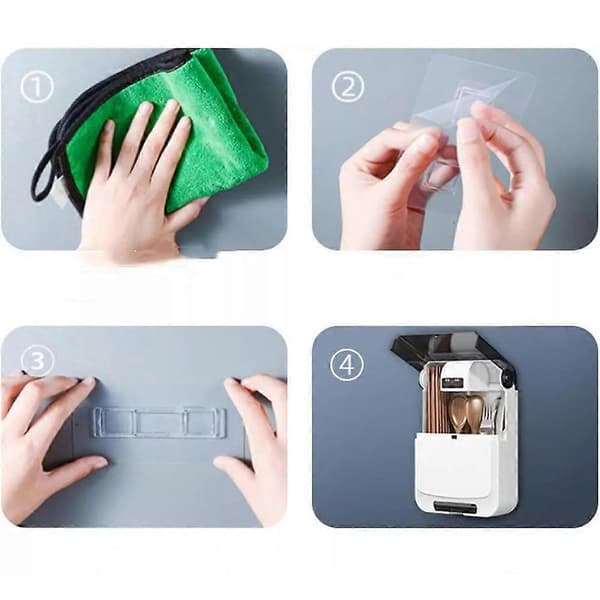 ①

②

③

④