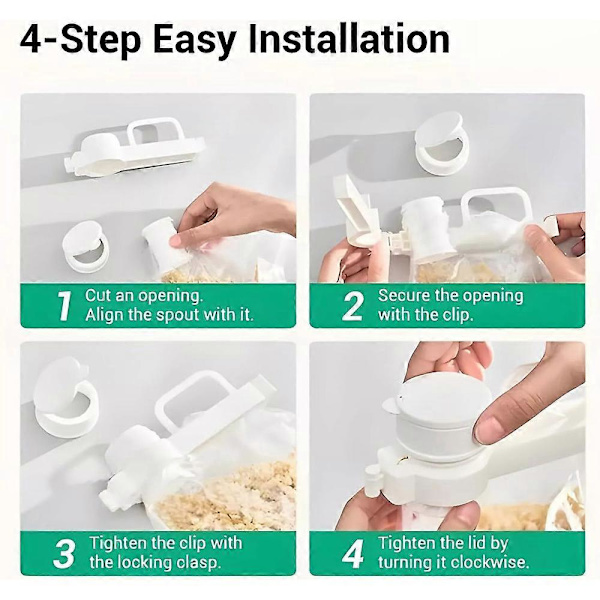 4-Step Easy Installation

1 Cut an opening. Align the spout with it.

2 Secure the opening with the clip.

3 Tighten the clip with the locking clasp.

4 Tighten the lid by turning it clockwise.