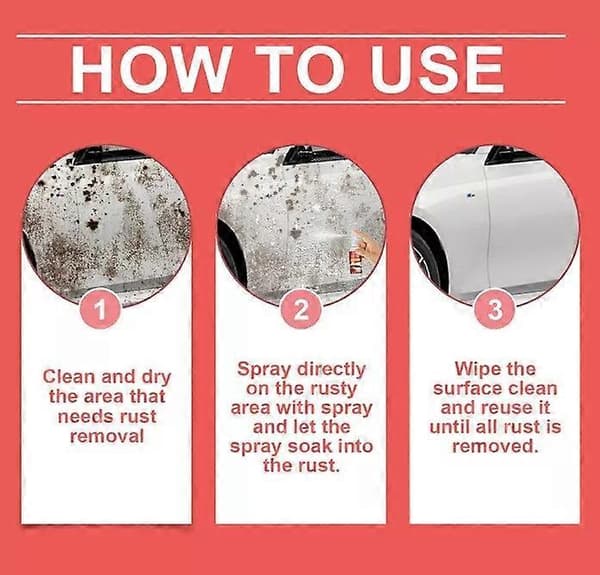 HOW TO USE

1

Clean and dry the area that needs rust removal

2

Spray directly on the rusty area with spray and let the spray soak into the rust.

3

Wipe the surface clean and reuse it until all rust is removed.