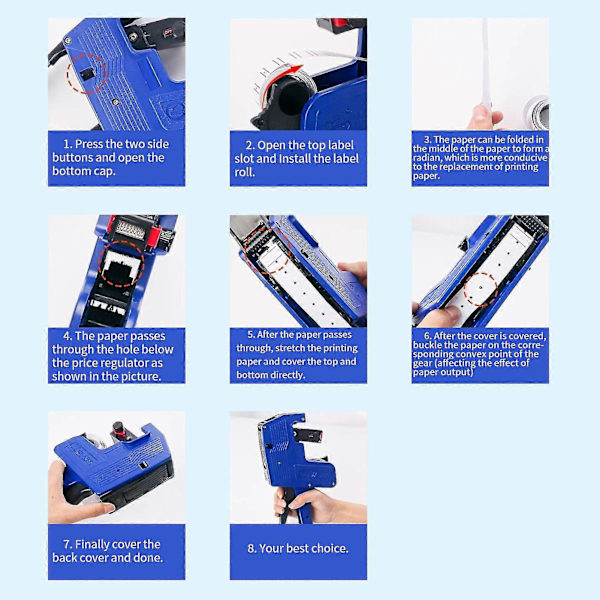 1. Press the two side buttons and open the bottom cap.

2. Open the top label slot and Install the label roll.

3. The paper can be folded in the middle of the paper to form a radian, which is more conducive to the replacement of printing paper.

4. The paper passes through the hole below the price regulator as shown in the picture.

5. After the paper passes through, stretch the printing paper and cover the top and bottom directly.

6. After the cover is covered, buckle the paper on the corresponding convex point of the gear (affecting the effect of paper output)

7. Finally cover the back cover and done.

8. Your best choice.