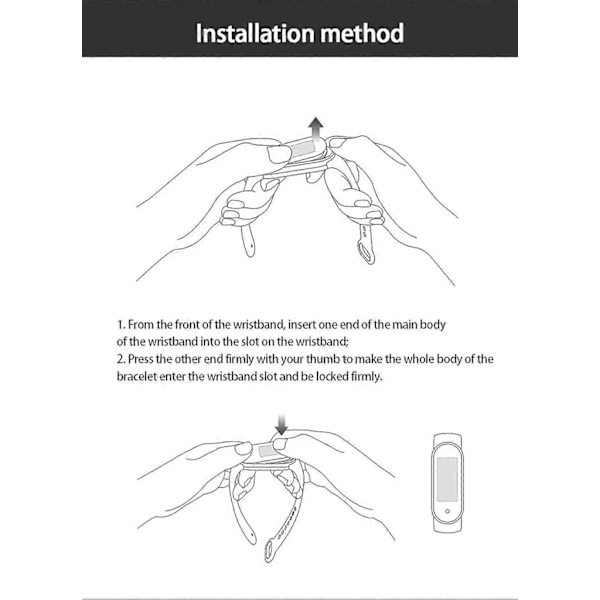 Installation method

1. From the front of the wristband, insert one end of the main body of the wristband into the slot on the wristband;
2. Press the other end firmly with your thumb to make the whole body of the bracelet enter the wristband slot and be locked firmly.