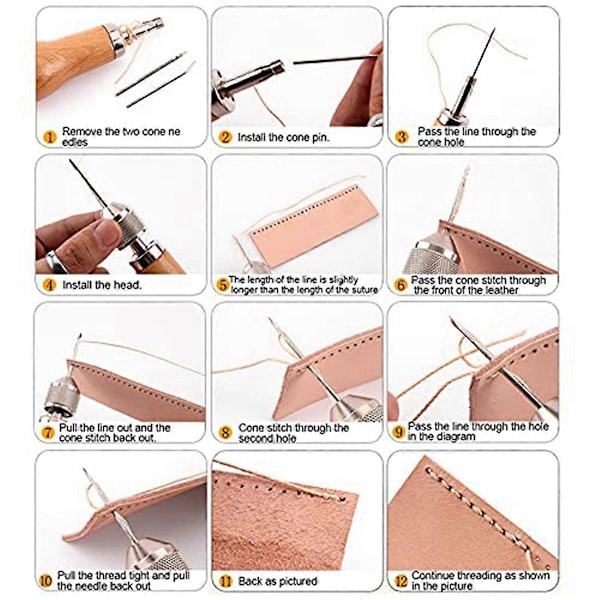 1 Remove the two cone ne edles

2 Install the cone pin.

3 Pass the line through the cone hole

4 Install the head.

5 The length of the line is slightly longer than the length of the suture

6 Pass the cone stitch through the front of the leather

7 Pull the line out and the cone stitch back out.

8 Cone stitch through the second hole

9 Pass the line through the hole in the diagram

10 Pull the thread tight and pull the needle back out

11 Back as pictured

12 Continue threading as shown in the picture