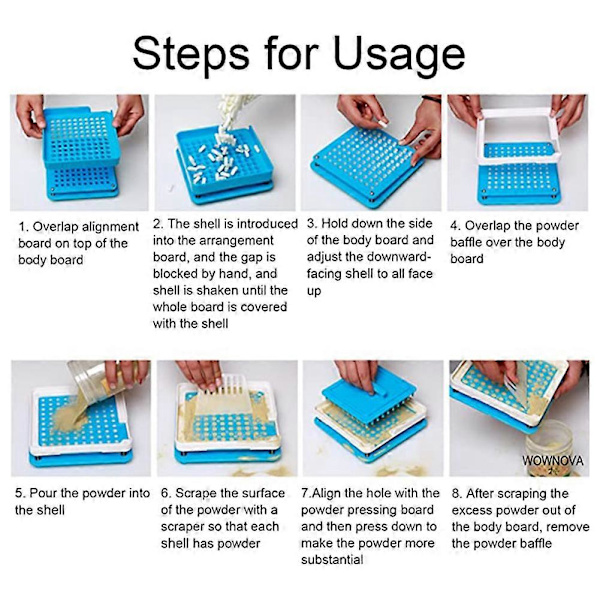 Steps for Usage

1. Overlap alignment board on top of the body board

2. The shell is introduced into the arrangement board, and the gap is blocked by hand, and shell is shaken until the whole board is covered with the shell

3. Hold down the side of the body board and adjust the downward-facing shell to all face up

4. Overlap the powder baffle over the body board

WOWNOVA

5. Pour the powder into the shell

6. Scrape the surface of the powder with a scraper so that each shell has powder

7.Align the hole with the powder pressing board and then press down to make the powder more substantial

8. After scraping the excess powder out of the body board, remove the powder baffle