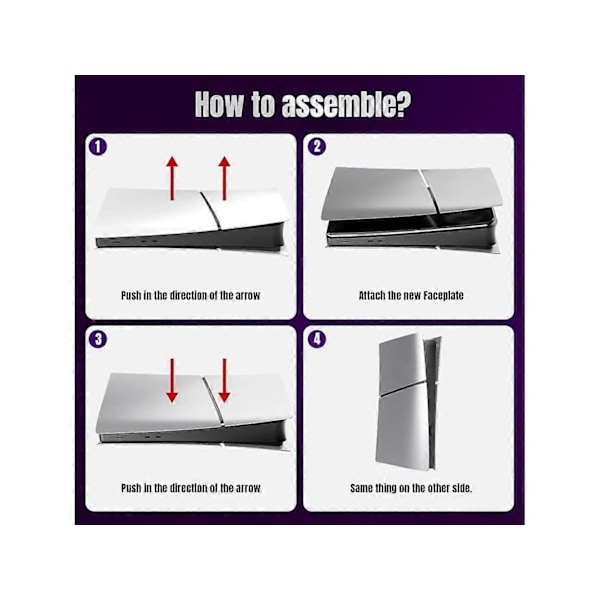 How to assemble?

1

Push in the direction of the arrow

2

Attach the new Faceplate

3

Push in the direction of the arrow

4

Same thing on the other side.