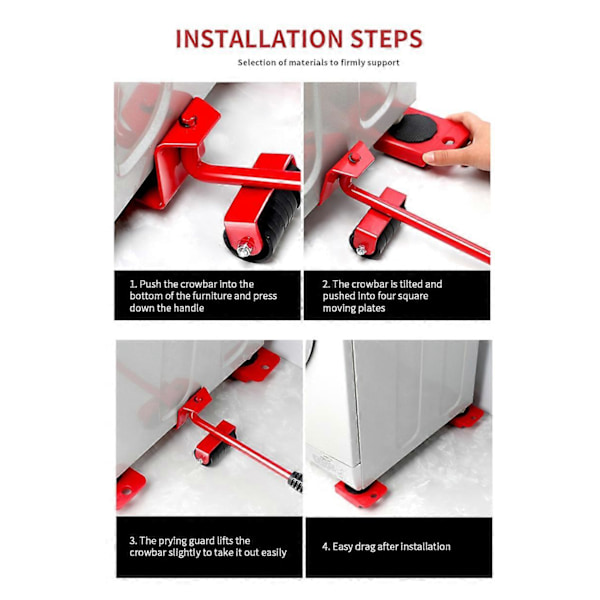 INSTALLATION STEPS

Selection of materials to firmly support

1. Push the crowbar into the bottom of the furniture and press down the handle

2. The crowbar is tilted and pushed into four square moving plates

3. The prying guard lifts the crowbar slightly to take it out easily

4. Easy drag after installation