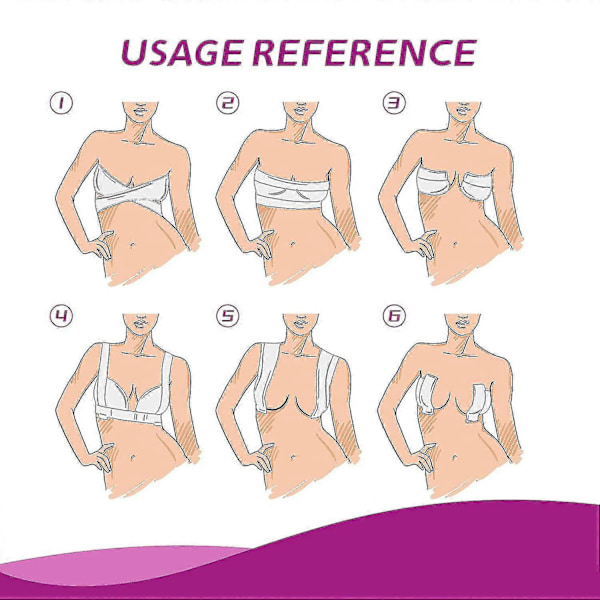 USAGE REFERENCE

1

2

3

4

5

6