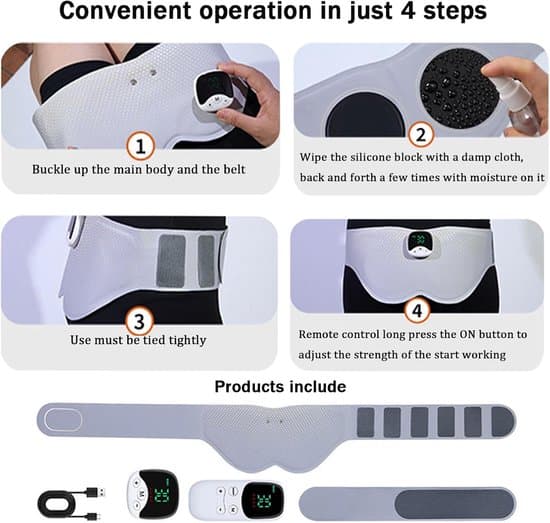 Convenient operation in just 4 steps

1
Buckle up the main body and the belt

2
Wipe the silicone block with a damp cloth, back and forth a few times with moisture on it

3
Use must be tied tightly

4
Remote control long press the ON button to adjust the strength of the start working

Products include