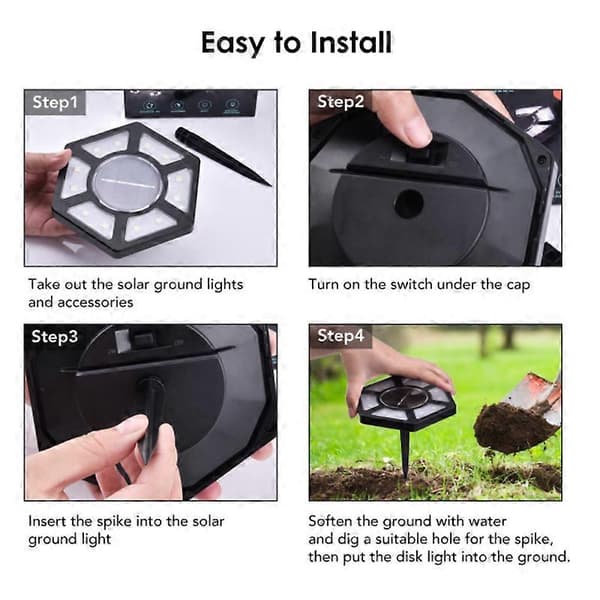 Easy to Install

Step1

Take out the solar ground lights and accessories

Step2

Turn on the switch under the cap

Step3

Insert the spike into the solar ground light

Step4

Soften the ground with water and dig a suitable hole for the spike, then put the disk light into the ground.