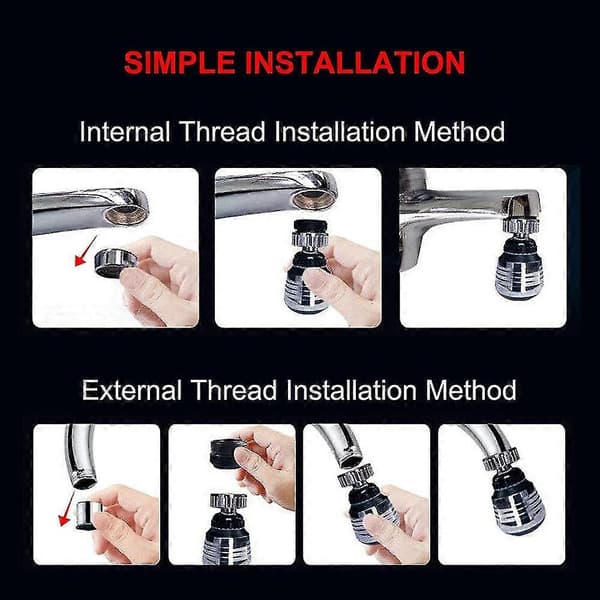 SIMPLE INSTALLATION

Internal Thread Installation Method

External Thread Installation Method