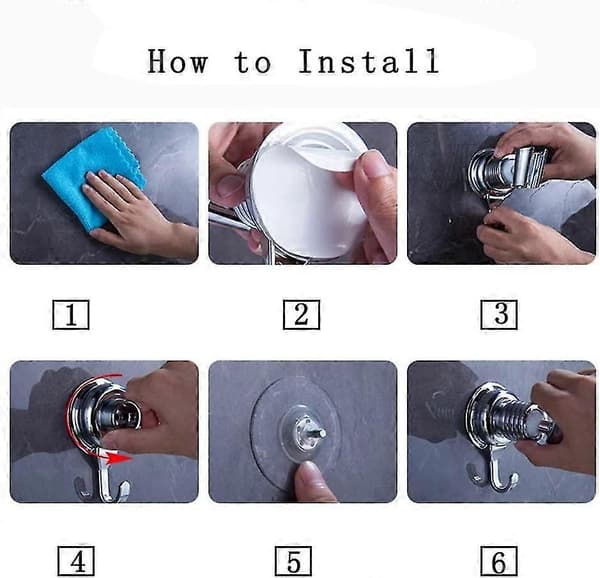 How to Install

1

2

3

4

5

6