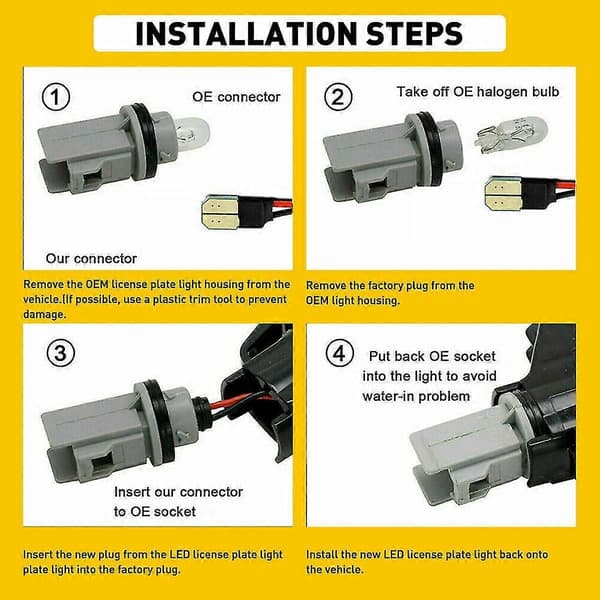 INSTALLATION STEPS

1
OE connector

Our connector

Remove the OEM license plate light housing from the vehicle.(If possible, use a plastic trim tool to prevent damage.

2
Take off OE halogen bulb

Remove the factory plug from the OEM light housing.

3
Insert our connector to OE socket

Insert the new plug from the LED license plate light plate light into the factory plug.

4
Put back OE socket into the light to avoid water-in problem

Install the new LED license plate light back onto the vehicle.