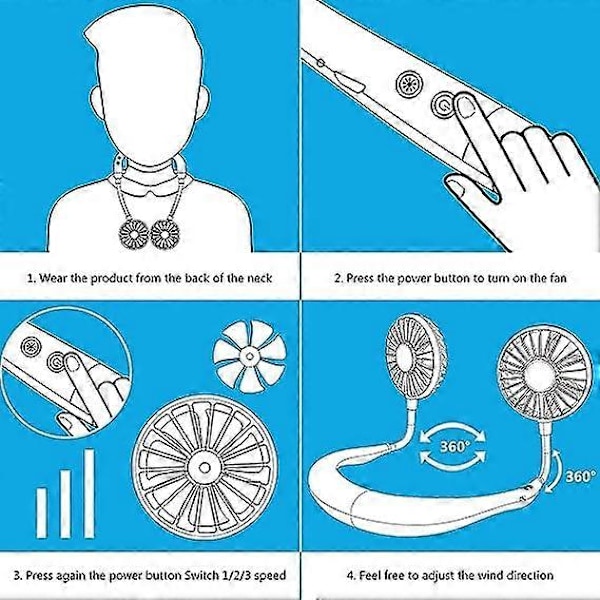 1. Wear the product from the back of the neck

2. Press the power button to turn on the fan

3. Press again the power button Switch 1/2/3 speed

360°

360°

4. Feel free to adjust the wind direction