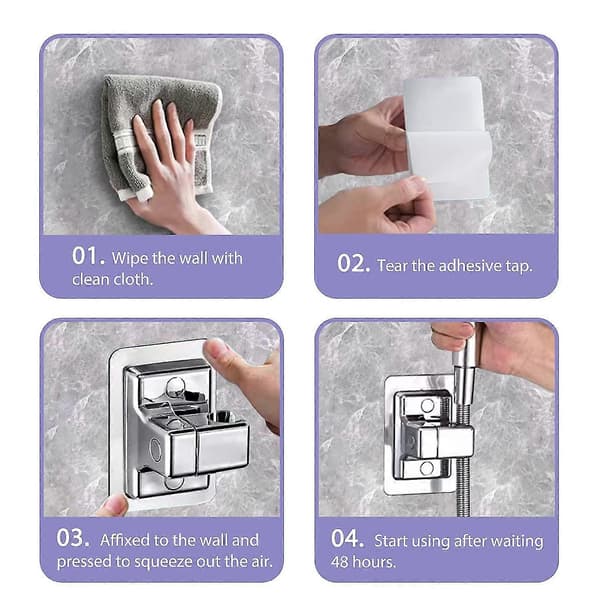 01. Wipe the wall with clean cloth.

02. Tear the adhesive tap.

03. Affixed to the wall and pressed to squeeze out the air.

04. Start using after waiting 48 hours.