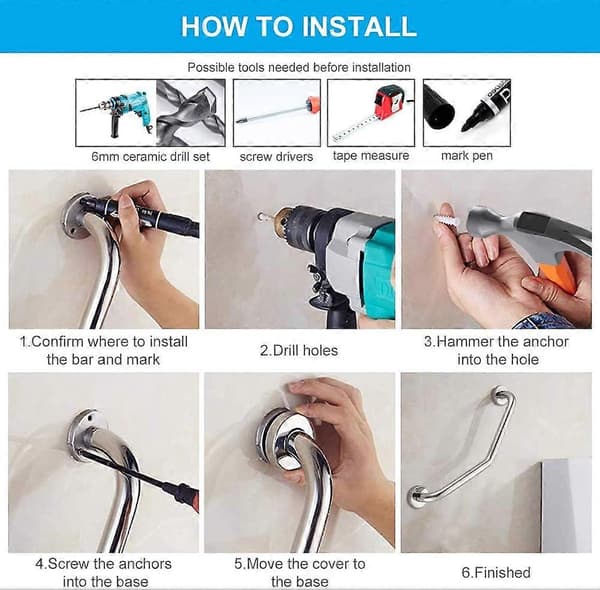 HOW TO INSTALL

Possible tools needed before installation

6mm ceramic drill set
screw drivers
tape measure
mark pen

1.Confirm where to install the bar and mark

2.Drill holes

3.Hammer the anchor into the hole

4.Screw the anchors into the base

5.Move the cover to the base

6.Finished