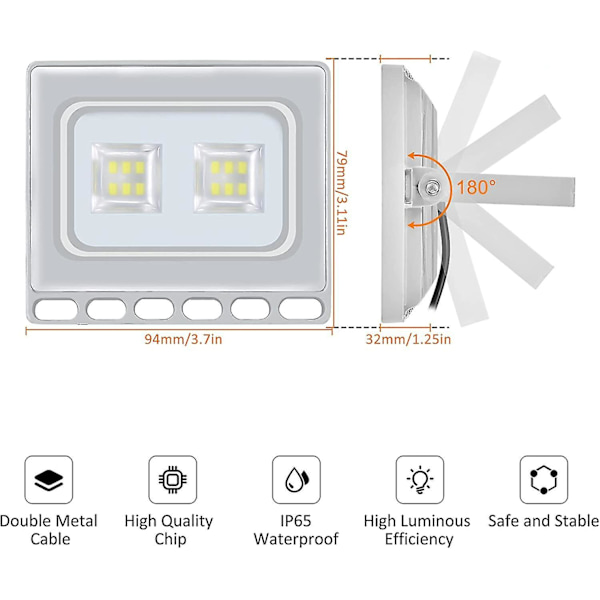 79mm/3.11in

180°

94mm/3.7in

32mm/1.25in

Double Metal Cable

High Quality Chip

IP65 Waterproof

High Luminous Efficiency

Safe and Stable