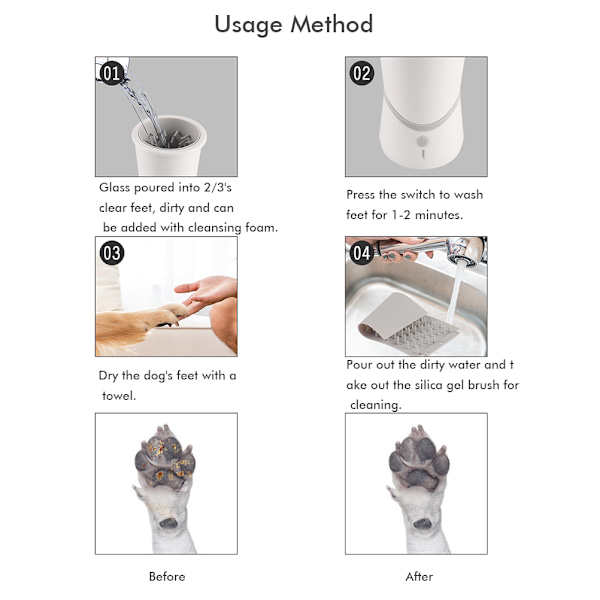 Usage Method

01

Glass poured into 2/3's clear feet, dirty and can be added with cleansing foam.

02

Press the switch to wash feet for 1-2 minutes.

03

Dry the dog's feet with a towel.

04

Pour out the dirty water and t ake out the silica gel brush for cleaning.

Before

After