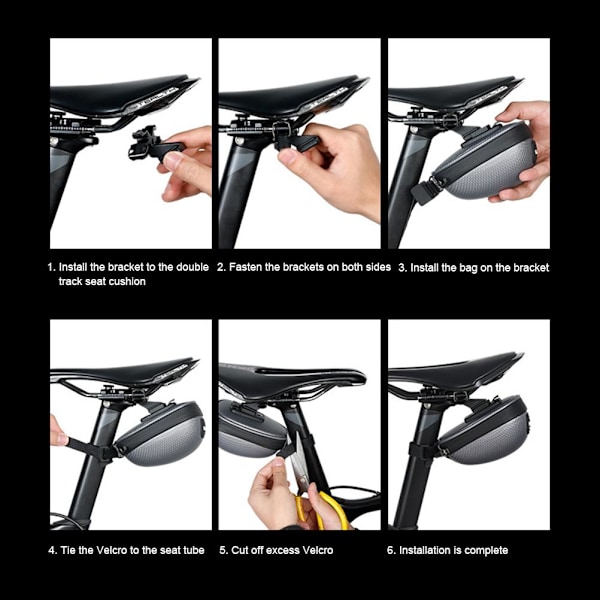 1. Install the bracket to the double track seat cushion

2. Fasten the brackets on both sides

3. Install the bag on the bracket

4. Tie the Velcro to the seat tube

5. Cut off excess Velcro

6. Installation is complete