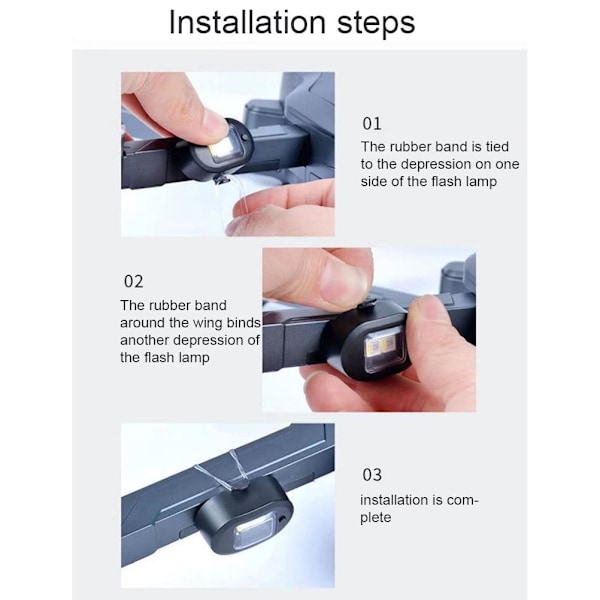 Installation steps

01

The rubber band is tied to the depression on one side of the flash lamp

02

The rubber band around the wing binds another depression of the flash lamp

03

installation is complete