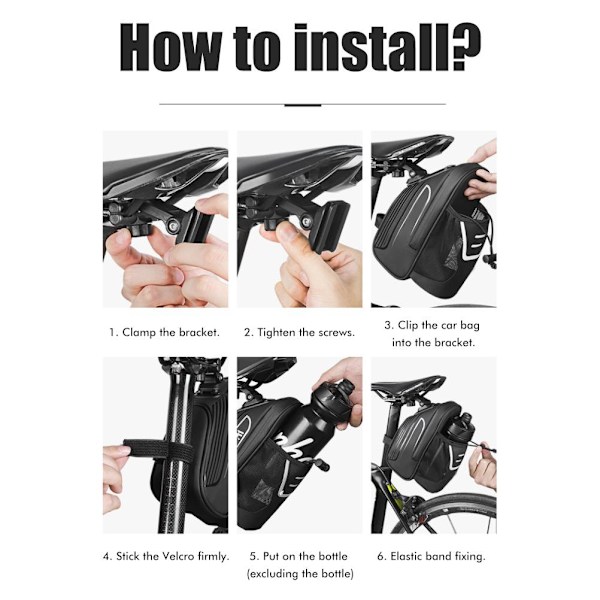 How to install?

1. Clamp the bracket.

2. Tighten the screws.

3. Clip the car bag into the bracket.

4. Stick the Velcro firmly.

5. Put on the bottle (excluding the bottle)

6. Elastic band fixing.