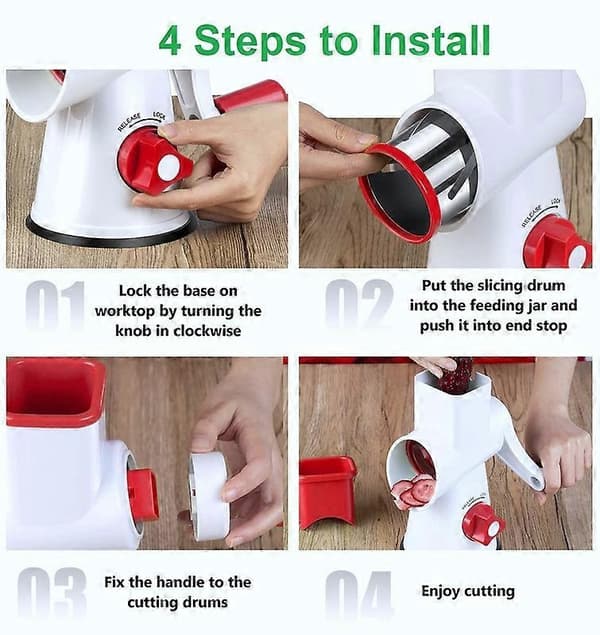 4 Steps to Install

RELEASE LOCK

RELEASE LOCK

01 Lock the base on worktop by turning the knob in clockwise

02 Put the slicing drum into the feeding jar and push it into end stop

03 Fix the handle to the cutting drums

04 Enjoy cutting