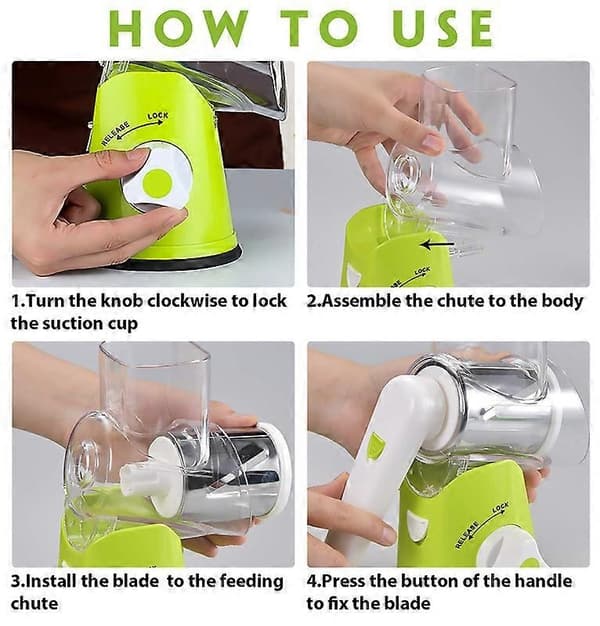 HOW TO USE

RELEASE LOCK

1.Turn the knob clockwise to lock the suction cup

LOCK

2.Assemble the chute to the body

3.Install the blade to the feeding chute

RELEASE LOCK

4.Press the button of the handle to fix the blade